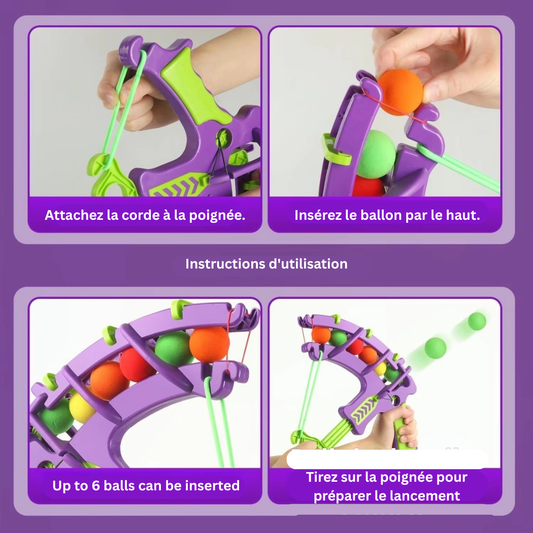 Attachez la corde à la poignée.

Insérez le ballon par le haut.

Instructions d'utilisation

Up to 6 balls can be inserted

Tirez sur la poignée pour préparer le lancement